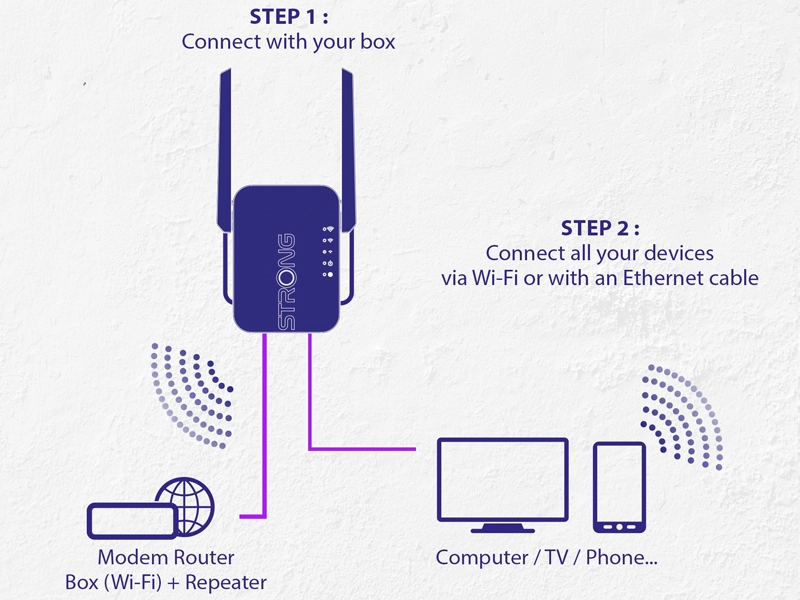 STEP 1 :
Connect with your box

STRONG

STEP 2 :
Connect all your devices via Wi-Fi or with an Ethernet cable

Modem Router
Box (Wi-Fi) + Repeater

Computer / TV / Phone...